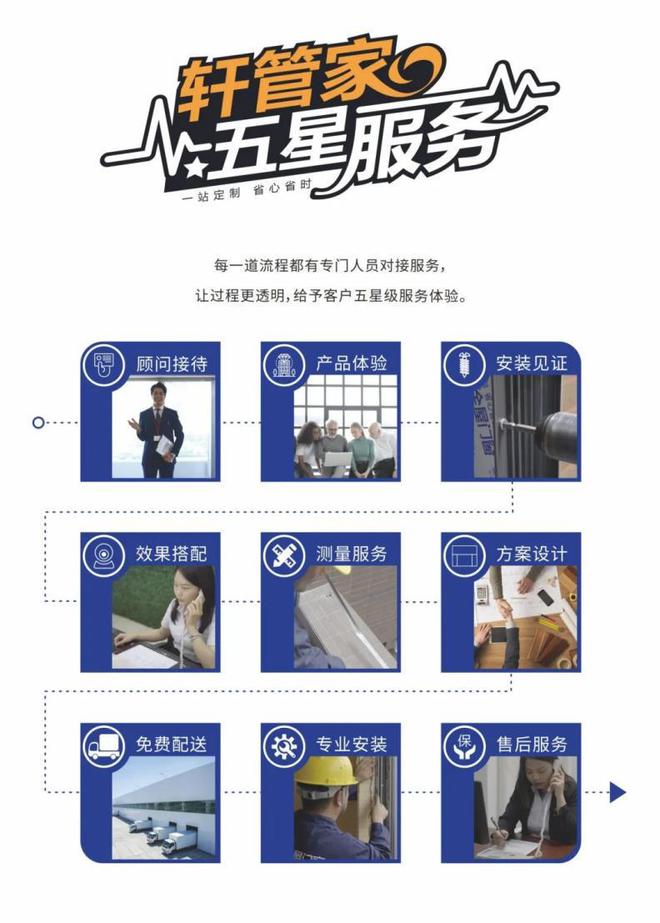 轩管家
五星服务
一站定制 省心省时

每一道流程都有专门人员对接服务，
让过程更透明，给予客户五星级服务体验。

顾问接待
产品体验
安装见证
效果搭配
测量服务
方案设计
免费配送
专业安装
保
售后服务